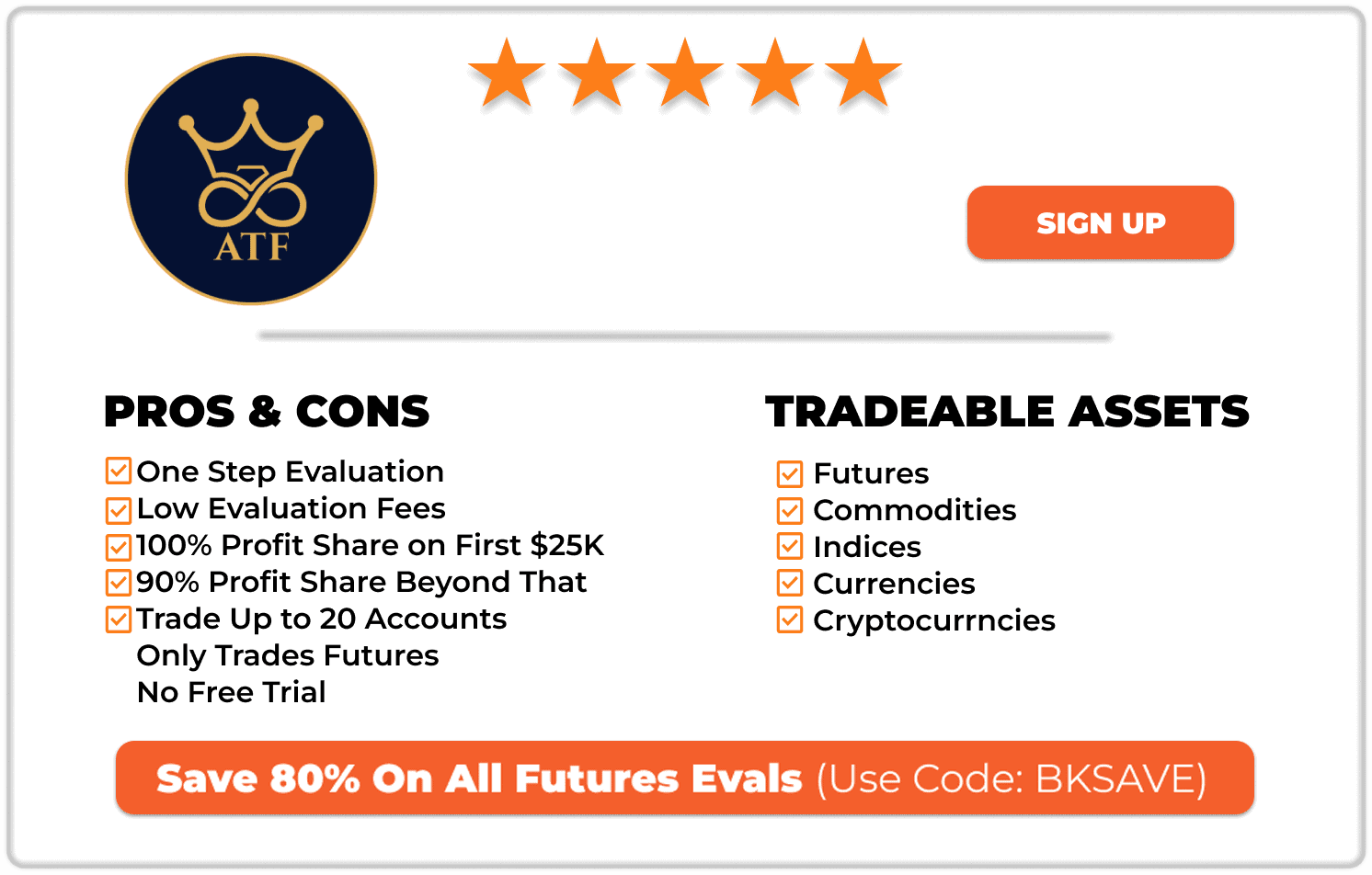 ATF

SIGN UP

PROS & CONS

☑ One Step Evaluation
☑ Low Evaluation Fees
☑ 100% Profit Share on First $25K
☑ 90% Profit Share Beyond That
☑ Trade Up to 20 Accounts
Only Trades Futures
No Free Trial

TRADEABLE ASSETS

☑ Futures
☑ Commodities
☑ Indices
☑ Currencies
☑ Cryptocurrncies

Save 80% On All Futures Evals (Use Code: BKSAVE)